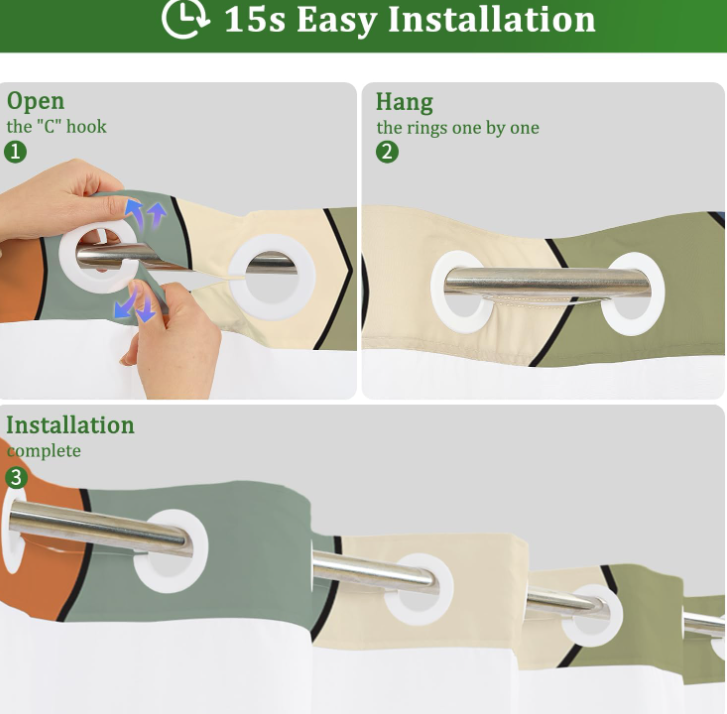 15s Easy Installation

Open
the "C" hook
1

Hang
the rings one by one
2

Installation
complete
3